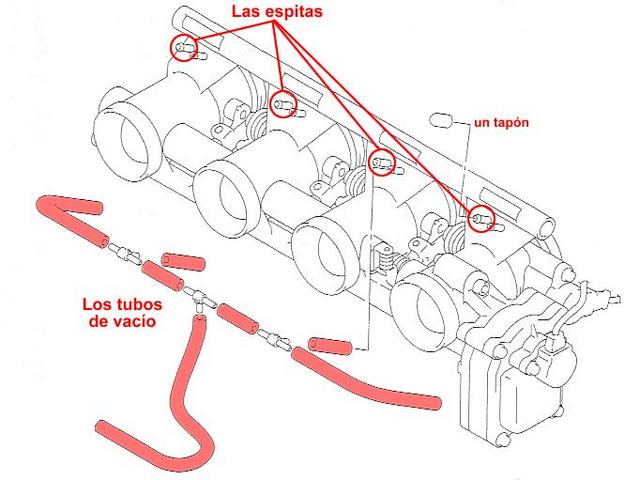 Las espitas

un tapón

Los tubos de vacío